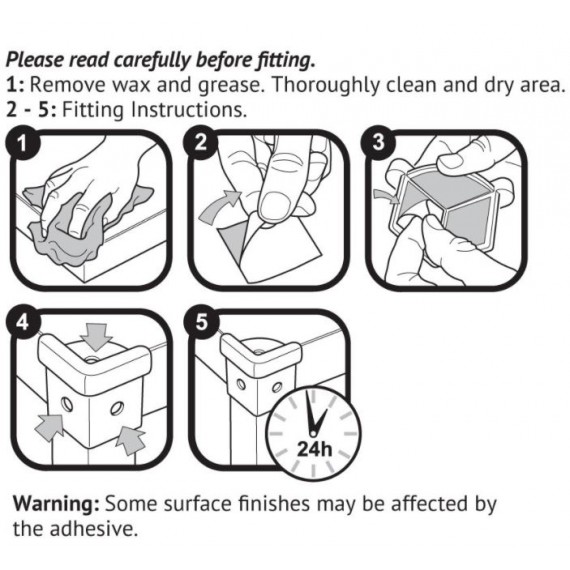 Please read carefully before fitting.
1: Remove wax and grease. Thoroughly clean and dry area.
2 - 5: Fitting Instructions.

1

2

3

4

5

24h

Warning: Some surface finishes may be affected by the adhesive.